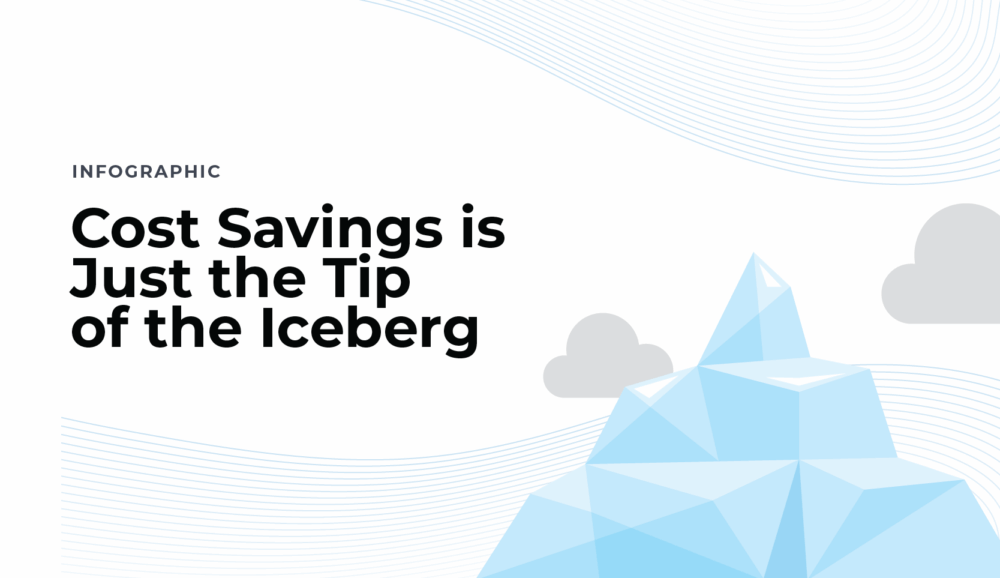 INFOGRAPHIC

Cost Savings is Just the Tip of the Iceberg